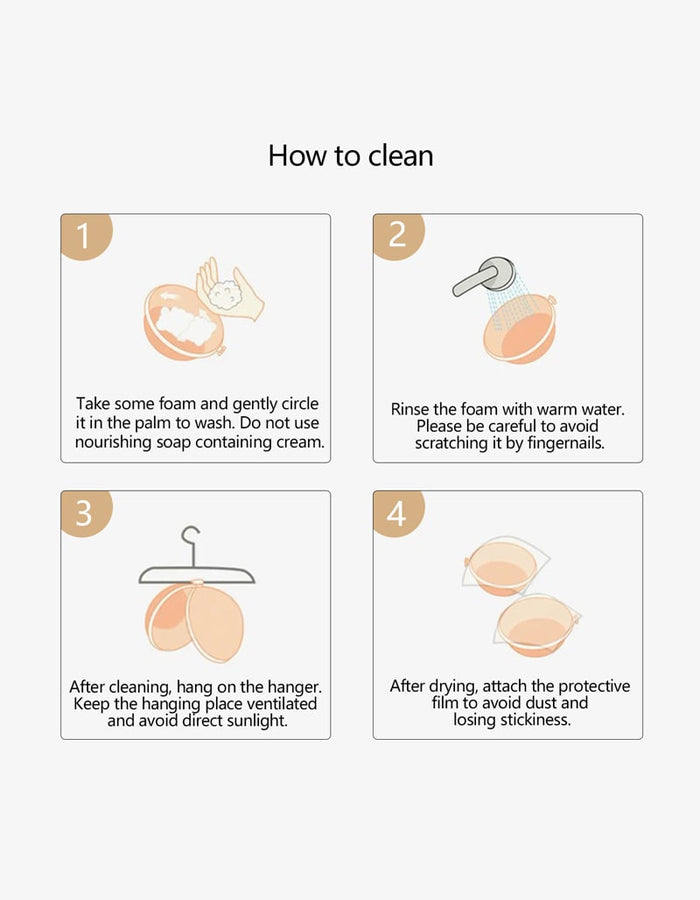 How to clean

1

Take some foam and gently circle it in the palm to wash. Do not use nourishing soap containing cream.

2

Rinse the foam with warm water. Please be careful to avoid scratching it by fingernails.

3

After cleaning, hang on the hanger. Keep the hanging place ventilated and avoid direct sunlight.

4

After drying, attach the protective film to avoid dust and losing stickiness.